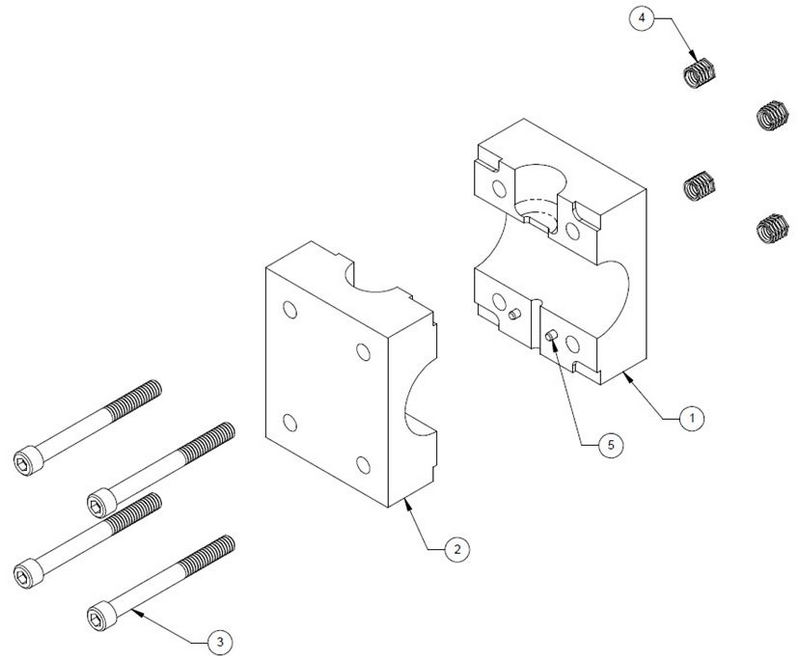 4

1

5

2

3