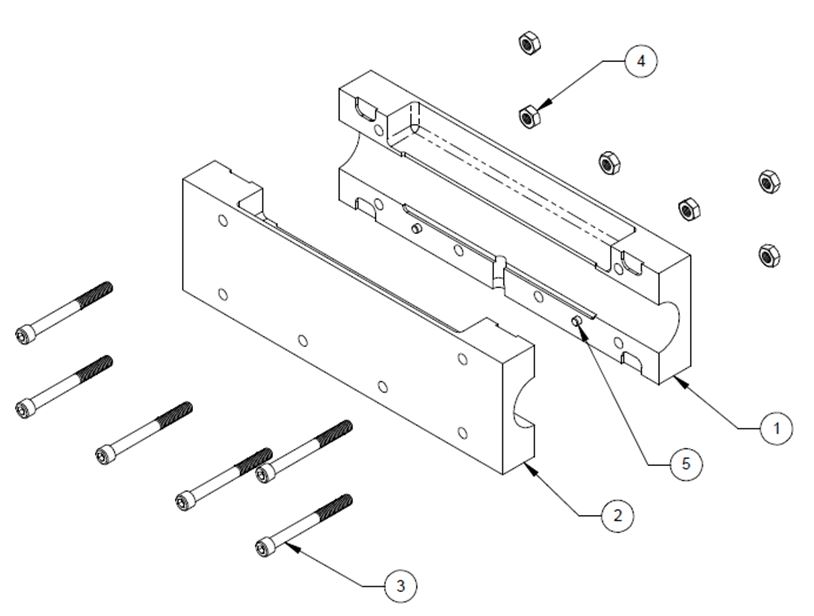 4

1

5

2

3