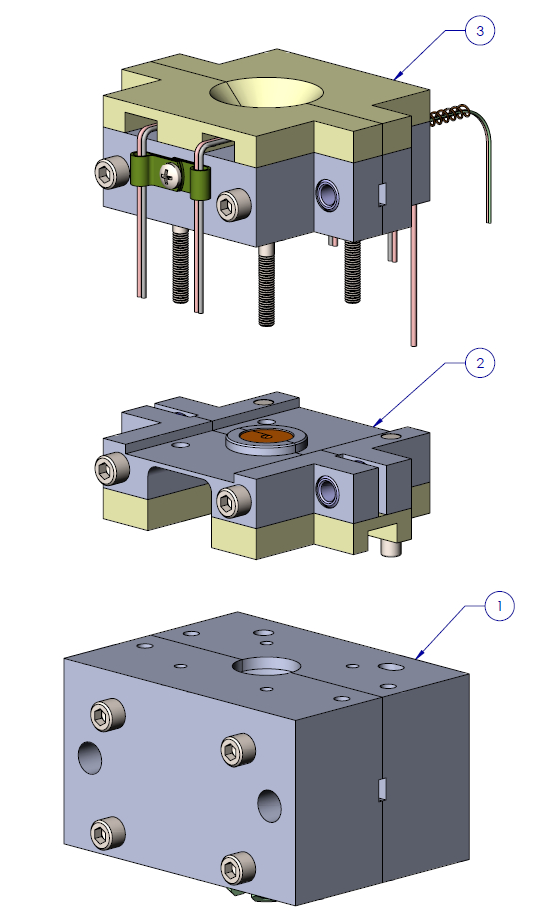 3

2

1