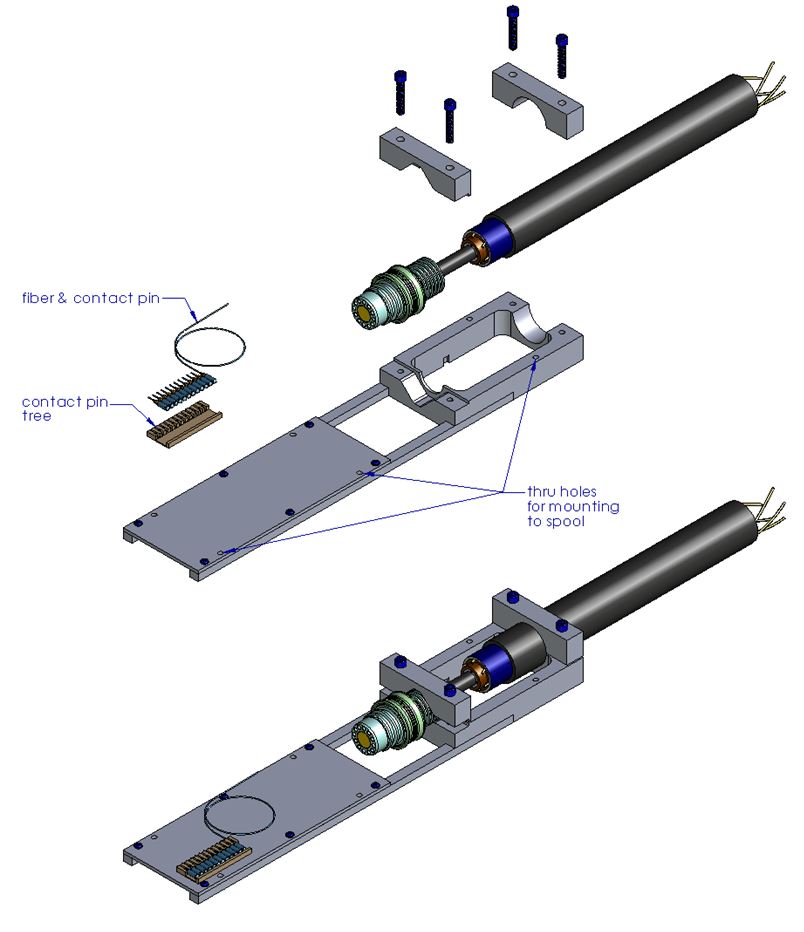 fiber & contact pin

contact pin tree

thru holes for mounting to spool